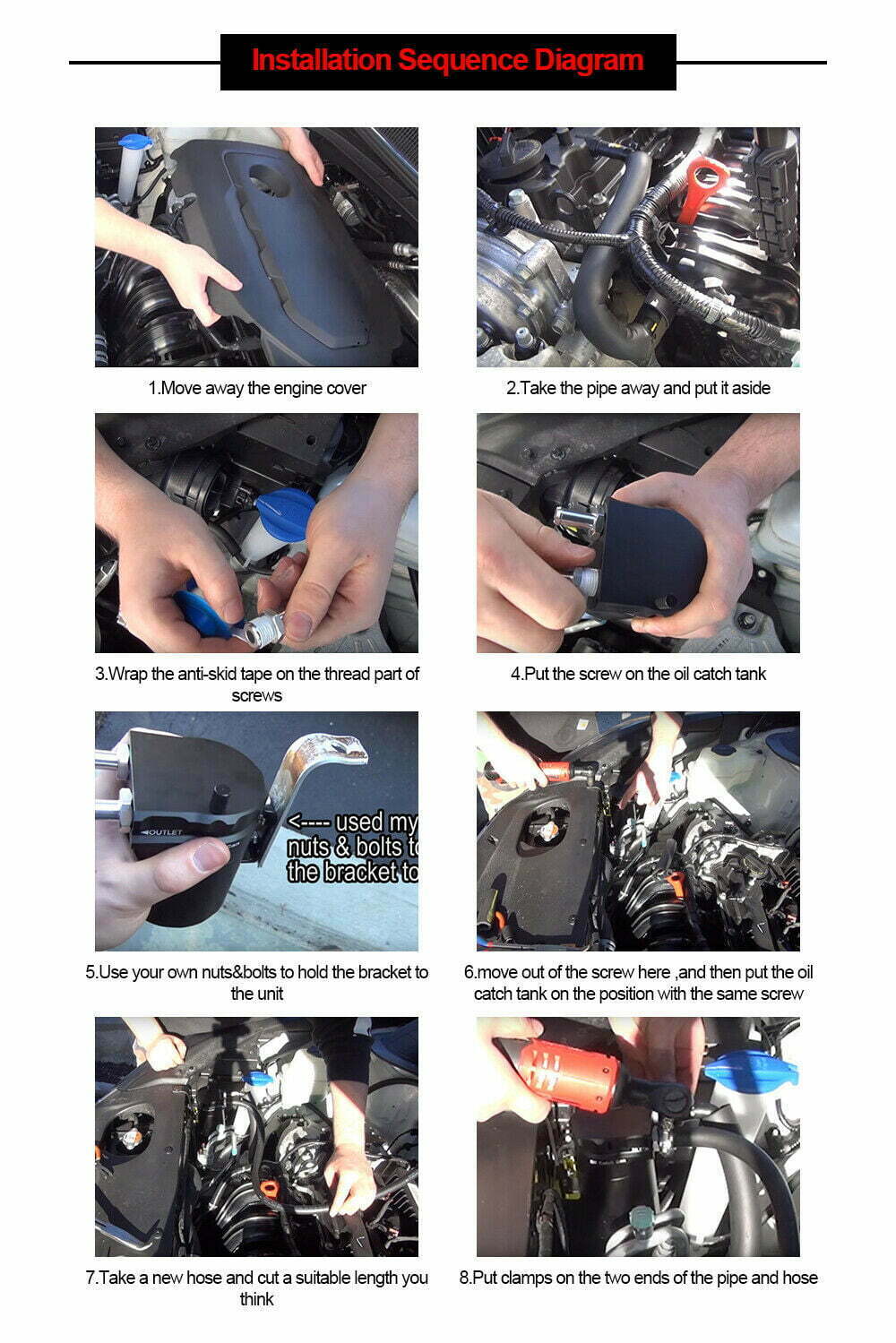 Installation Sequence Diagram

1.Move away the engine cover

2.Take the pipe away and put it aside

3.Wrap the anti-skid tape on the thread part of screws

4.Put the screw on the oil catch tank

OUTLET

<---- used my nuts & bolts to the bracket to

5.Use your own nuts&bolts to hold the bracket to the unit

6.move out of the screw here ,and then put the oil catch tank on the position with the same screw

7.Take a new hose and cut a suitable length you think

8.Put clamps on the two ends of the pipe and hose